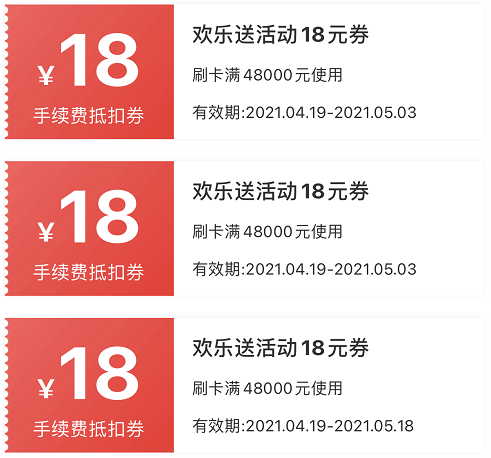 ¥18
手续费抵扣券

欢乐送活动18元券
刷卡满48000元使用
有效期:2021.04.19-2021.05.03

¥18
手续费抵扣券

欢乐送活动18元券
刷卡满48000元使用
有效期:2021.04.19-2021.05.03

¥18
手续费抵扣券

欢乐送活动18元券
刷卡满48000元使用
有效期:2021.04.19-2021.05.18